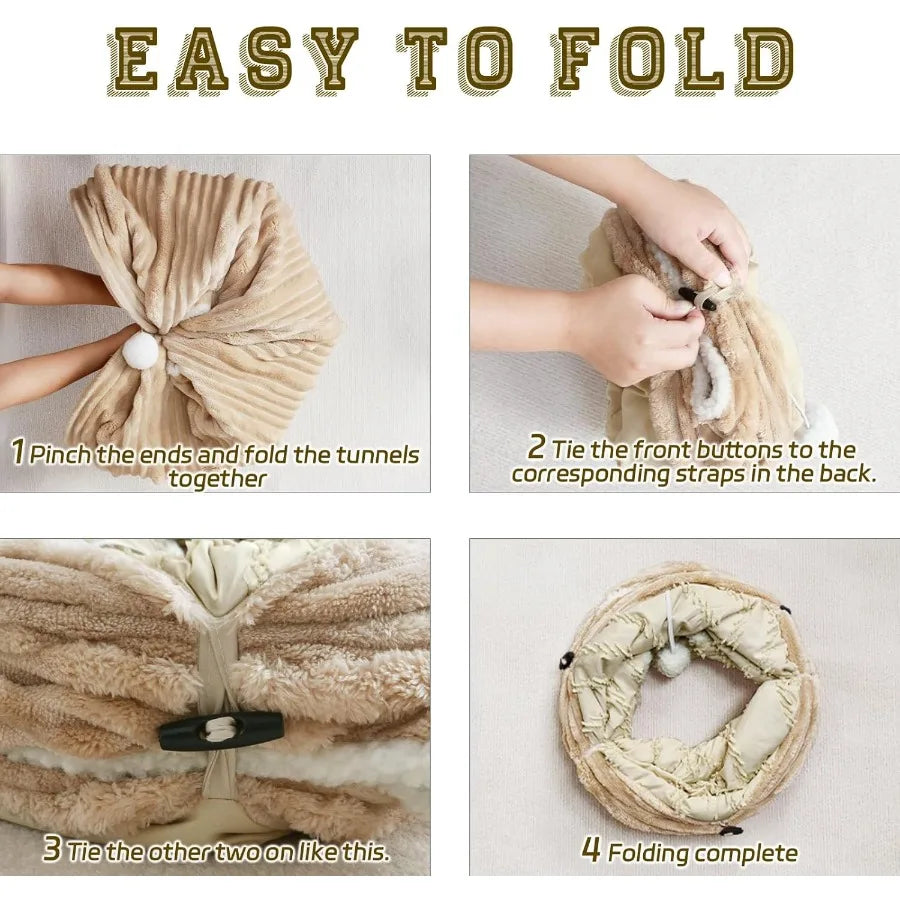 EASY TO FOLD

1 Pinch the ends and fold the tunnels together

2 Tie the front buttons to the corresponding straps in the back.

3 Tie the other two on like this.

4 Folding complete