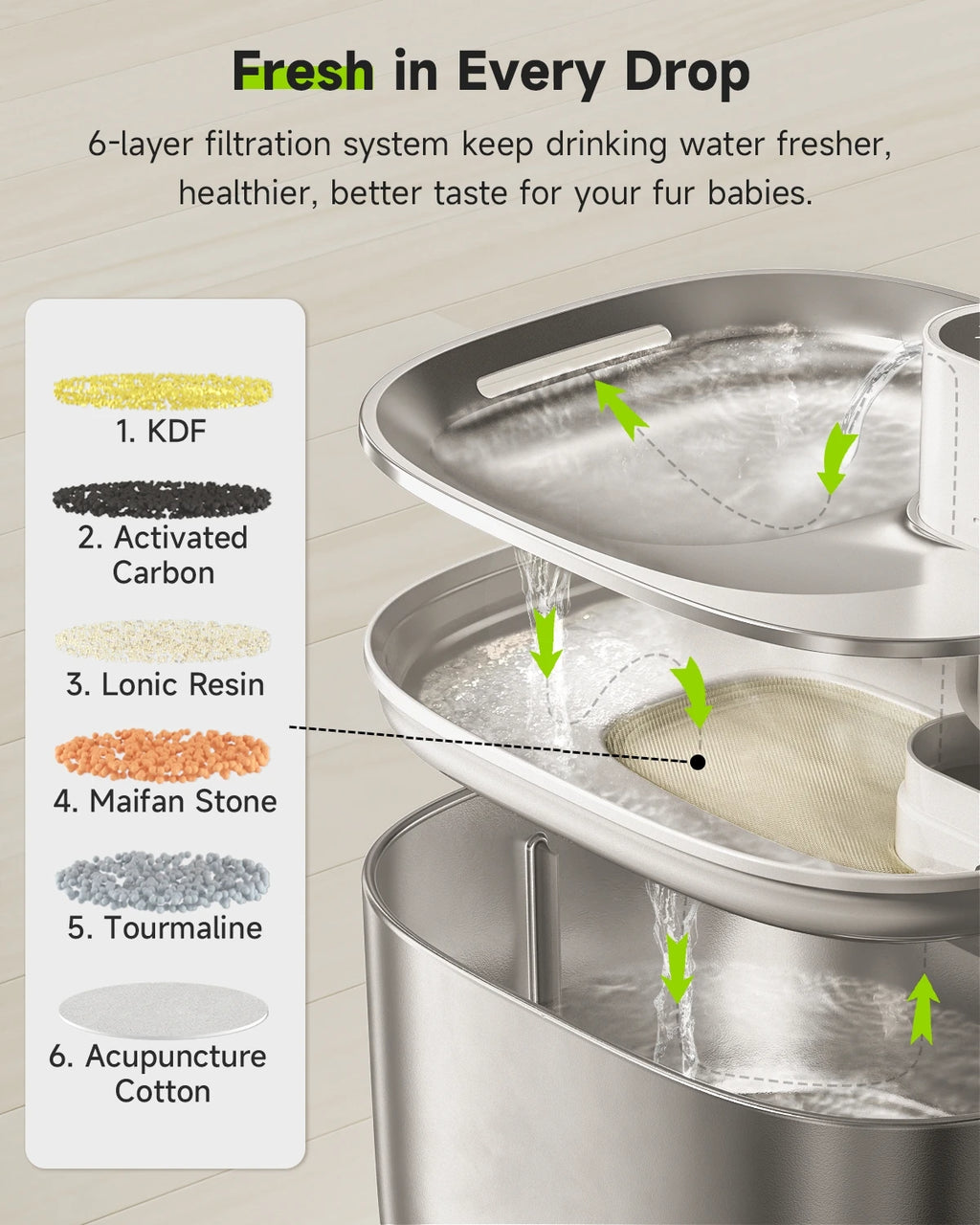 Fresh in Every Drop

6-layer filtration system keep drinking water fresher, healthier, better taste for your fur babies.

1. KDF

2. Activated Carbon

3. Lonic Resin

4. Maifan Stone

5. Tourmaline

6. Acupuncture Cotton