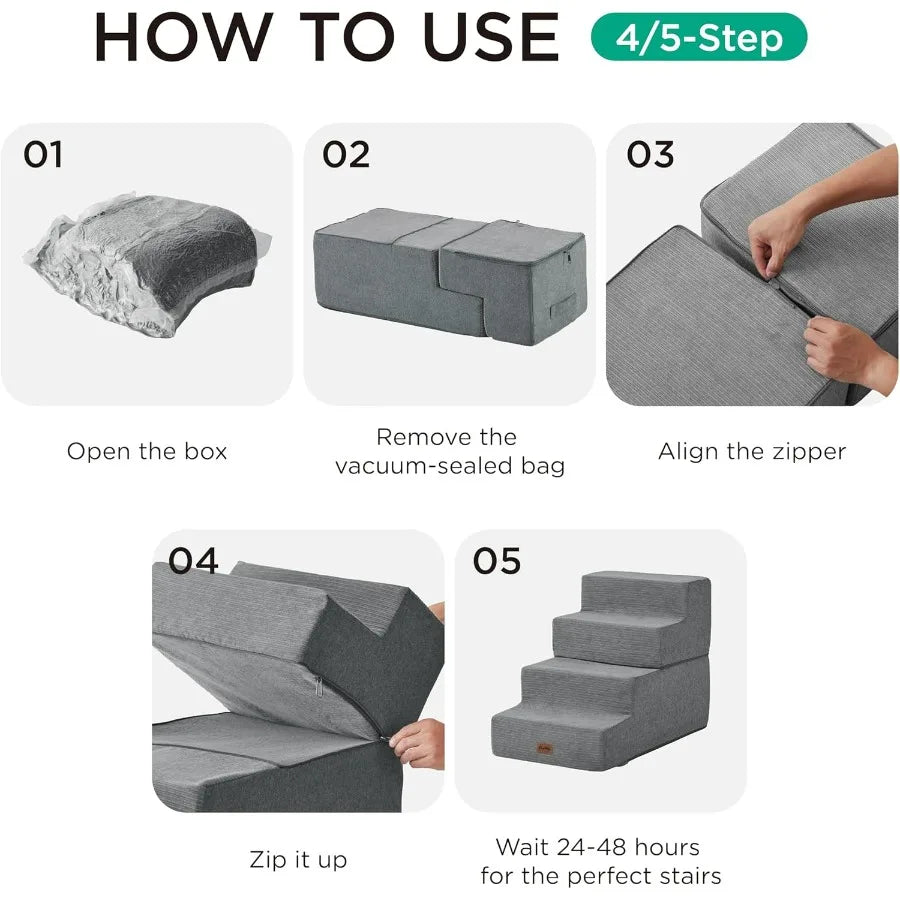 HOW TO USE 4/5-Step

01

Open the box

02

Remove the vacuum-sealed bag

03

Align the zipper

04

Zip it up

05

Wait 24-48 hours for the perfect stairs