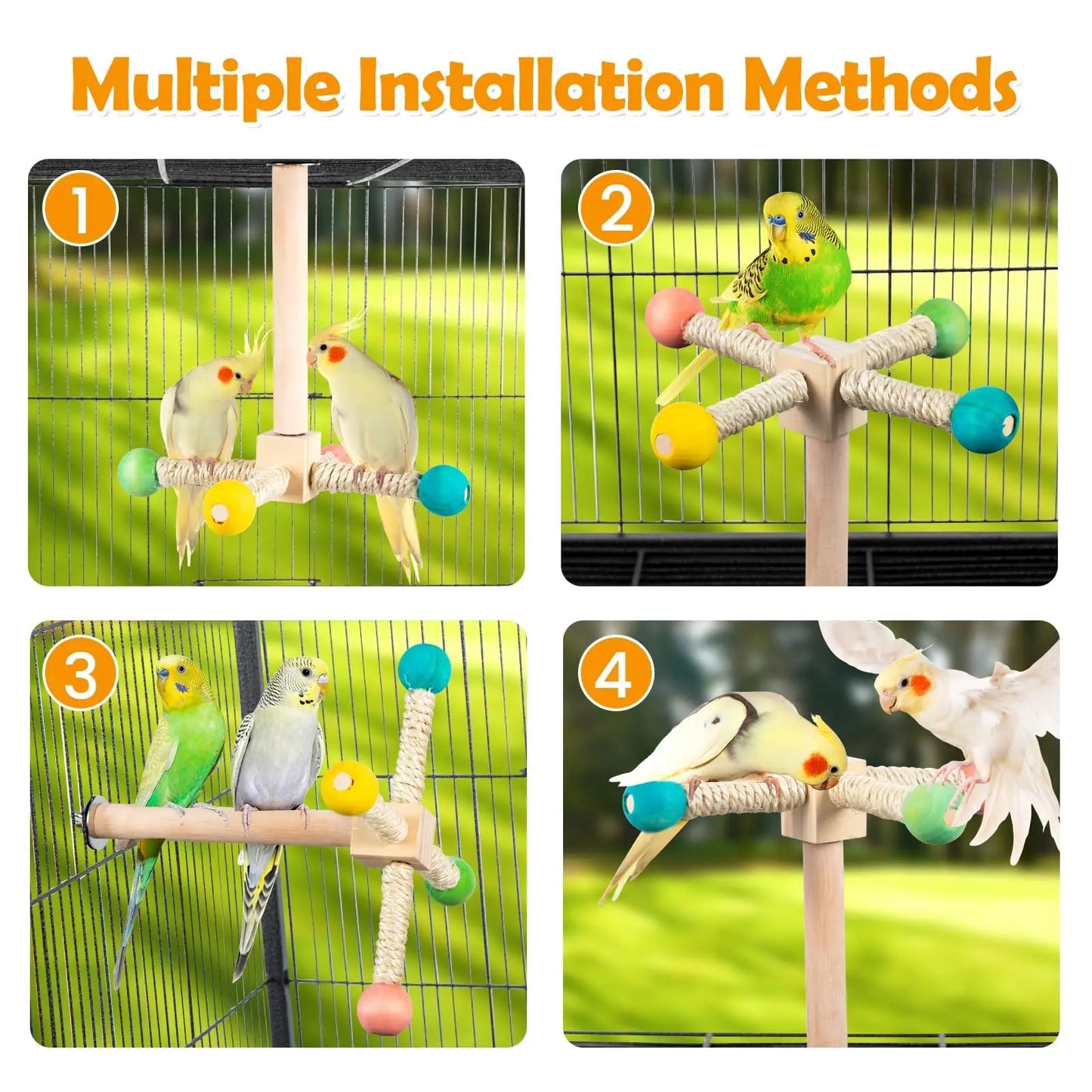 Multiple Installation Methods

1

2

3

4