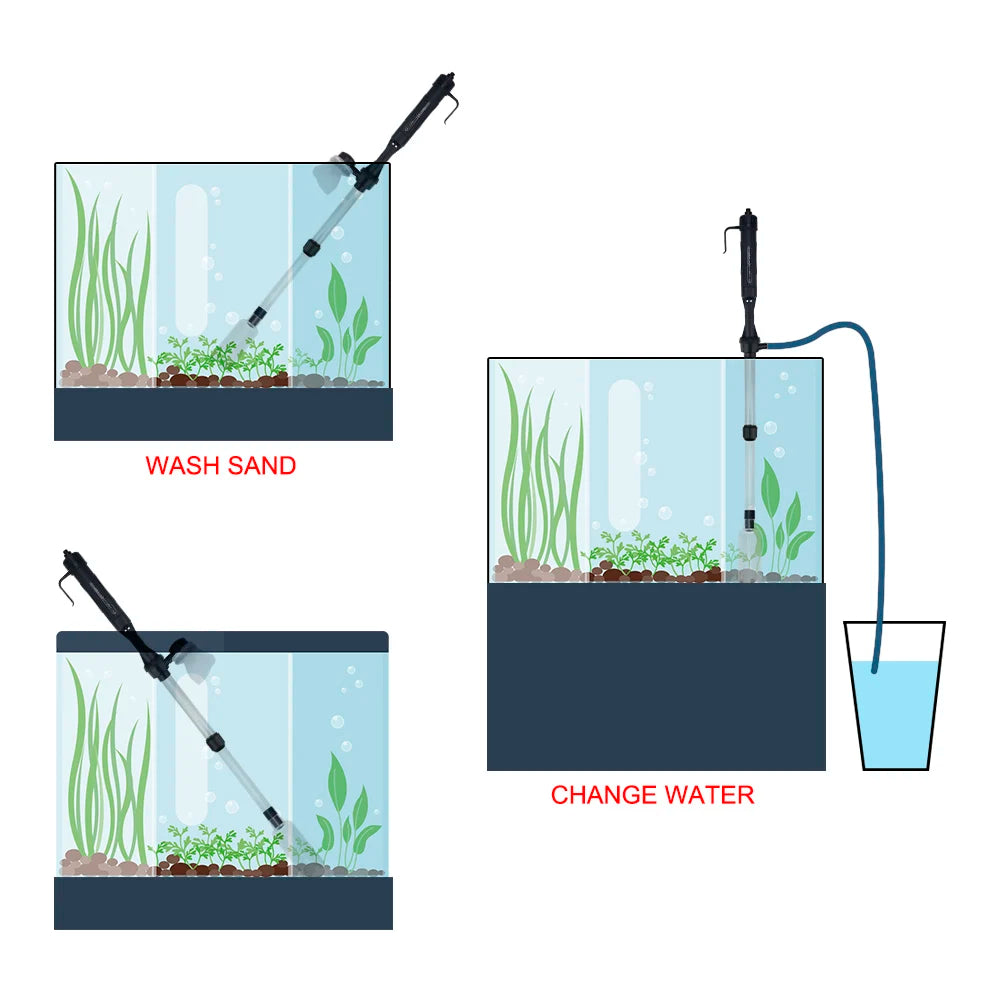 WASH SAND

CHANGE WATER